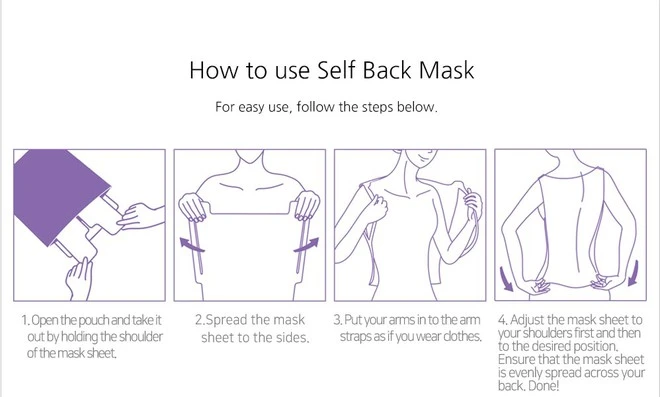 How to use Self Back Mask

For easy use, follow the steps below.

1. Open the pouch and take it out by holding the shoulder of the mask sheet.

2.Spread the mask sheet to the sides.

3. Put your arms in to the arm straps as if you wear clothes.

4. Adjust the mask sheet to your shoulders first and then to the desired position. Ensure that the mask sheet is evenly spread across your back. Done!