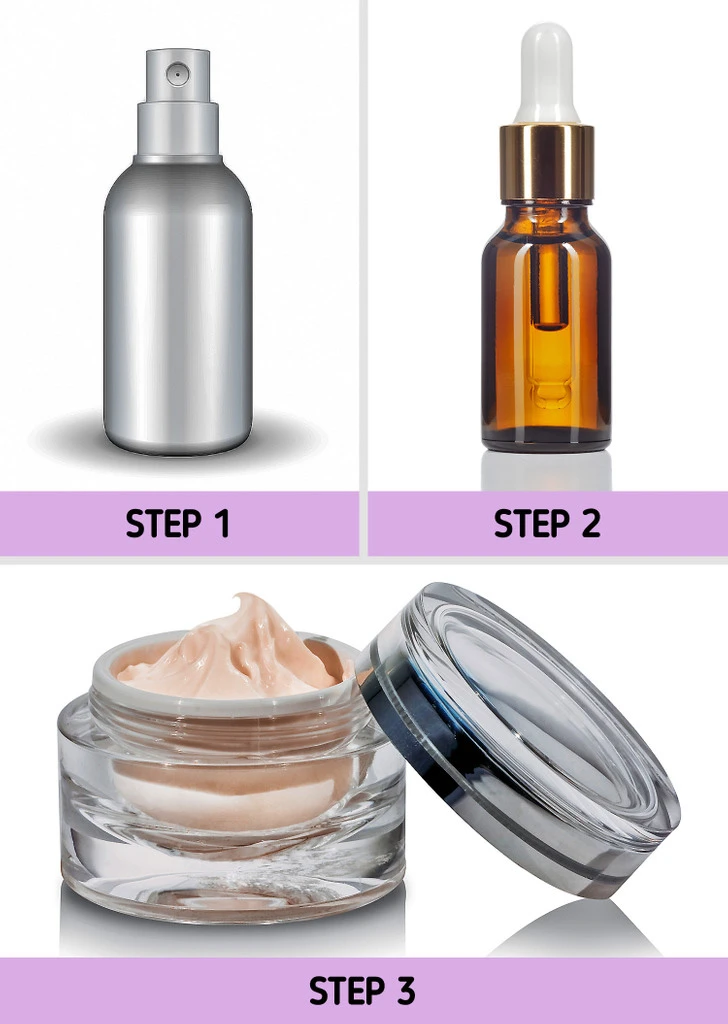 STEP 1

STEP 2

STEP 3